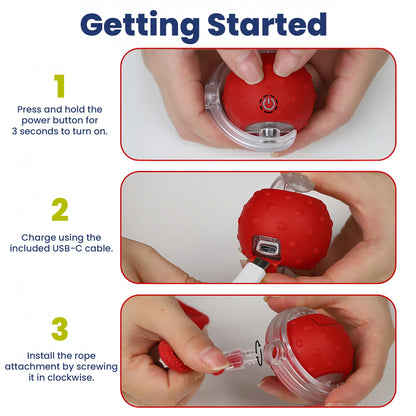 Getting Started

1

Press and hold the power button for 3 seconds to turn on.

2

Charge using the included USB-C cable.

3

Install the rope attachment by screwing it in clockwise.